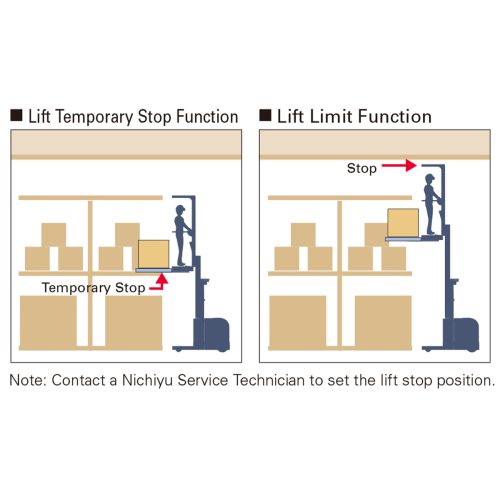 ■ Lift Temporary Stop Function

Temporary Stop

■ Lift Limit Function

Stop

Note: Contact a Nichiyu Service Technician to set the lift stop position.